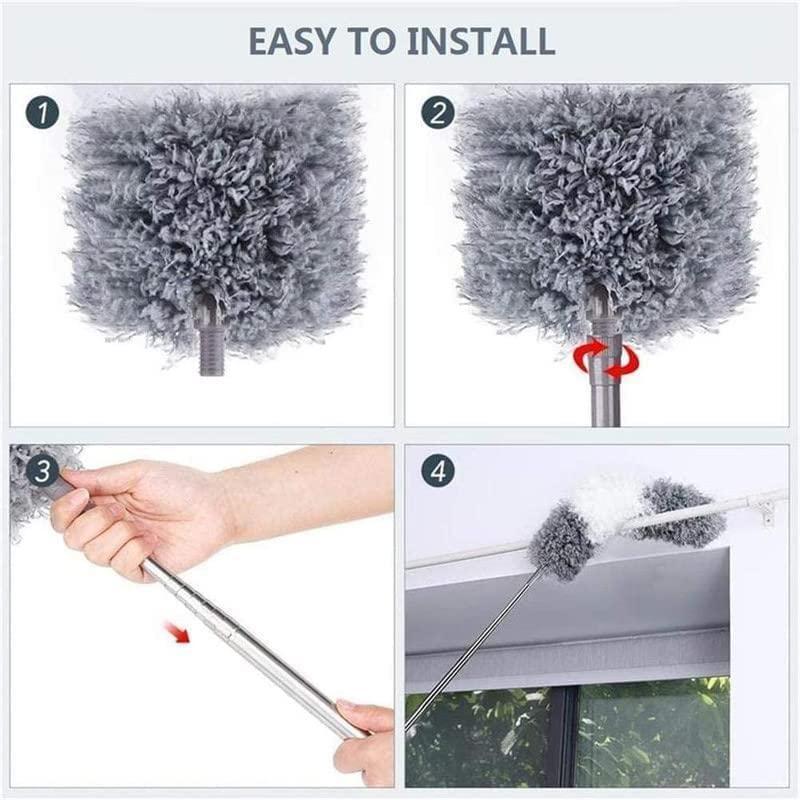 EASY TO INSTALL

1

2

3

4